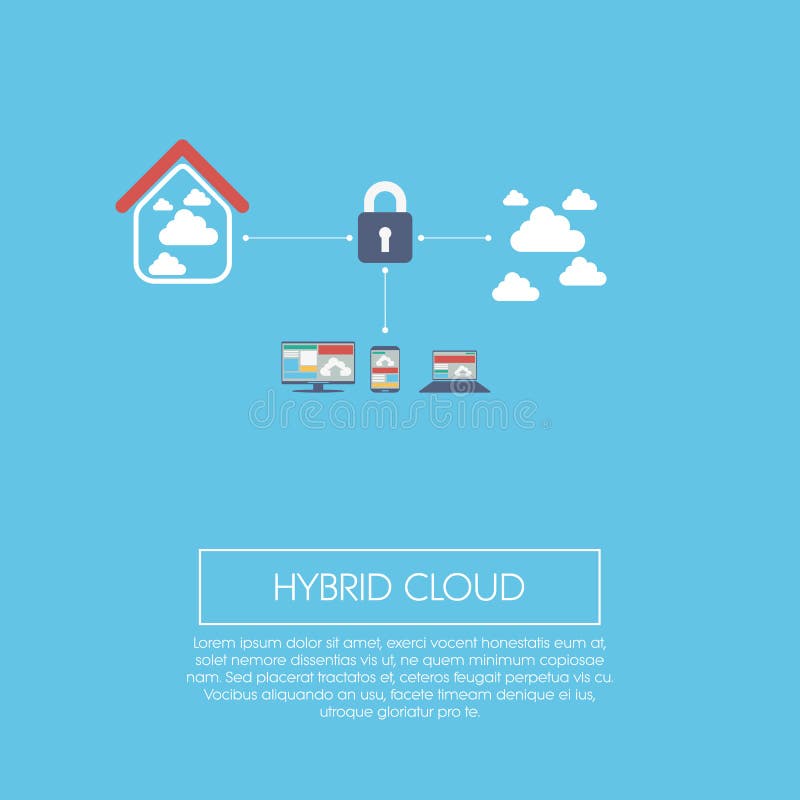 dreamstime

HYBRID CLOUD

Lorem ipsum dolor sit amet, exerci vocent honestatis eum at, solet nemore dissentias vis ut, ne quem minimum copiosae nam. Sed placerat tractatos et, ceteros feugait perpetua vis cu. Vocibus aliquando an usu, facete timeam denique ei ius, utroque gloriatur pro te.