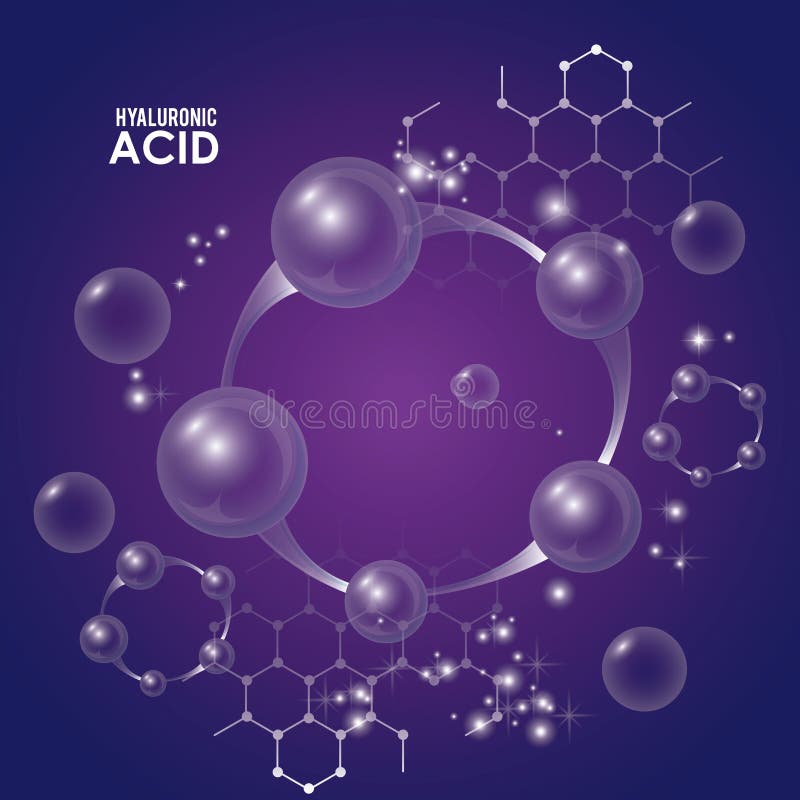 HYALURONIC
ACID

dreamstime