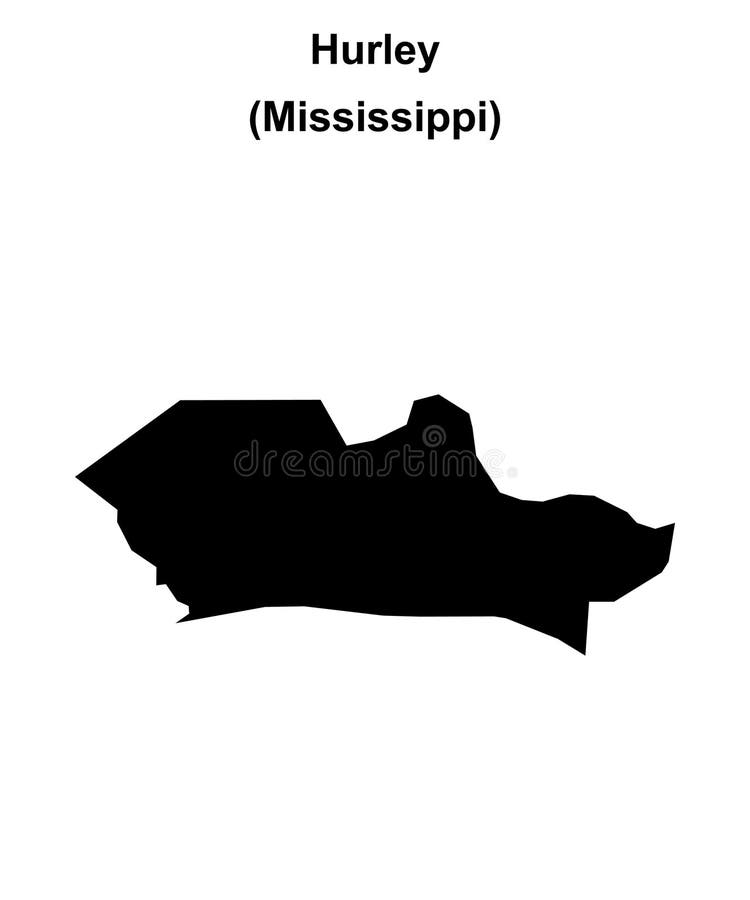 Hurley
(Mississippi)

dreamstime