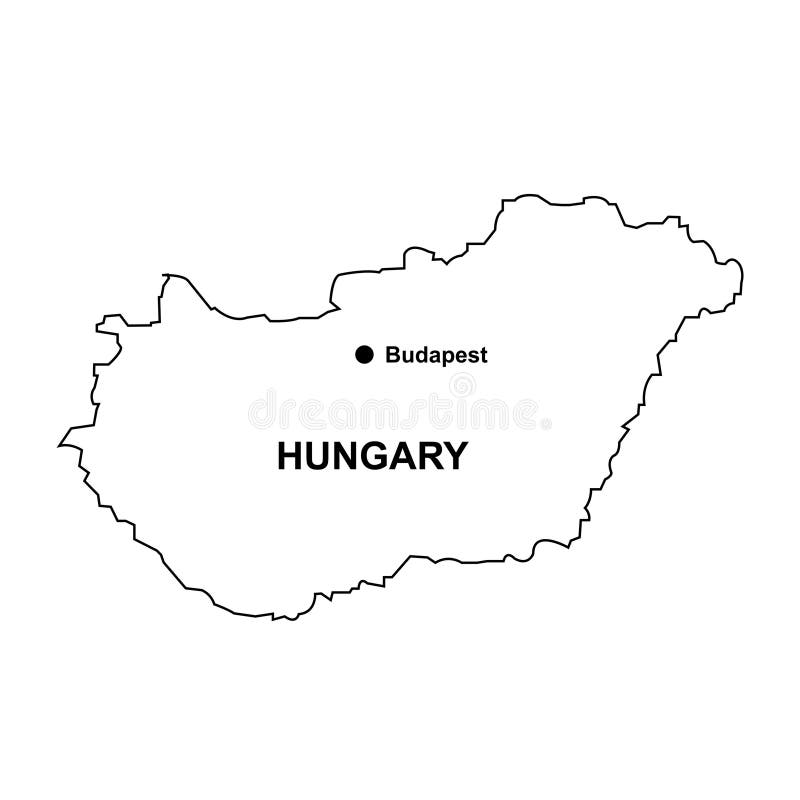 Budapest

dreamstime

HUNGARY