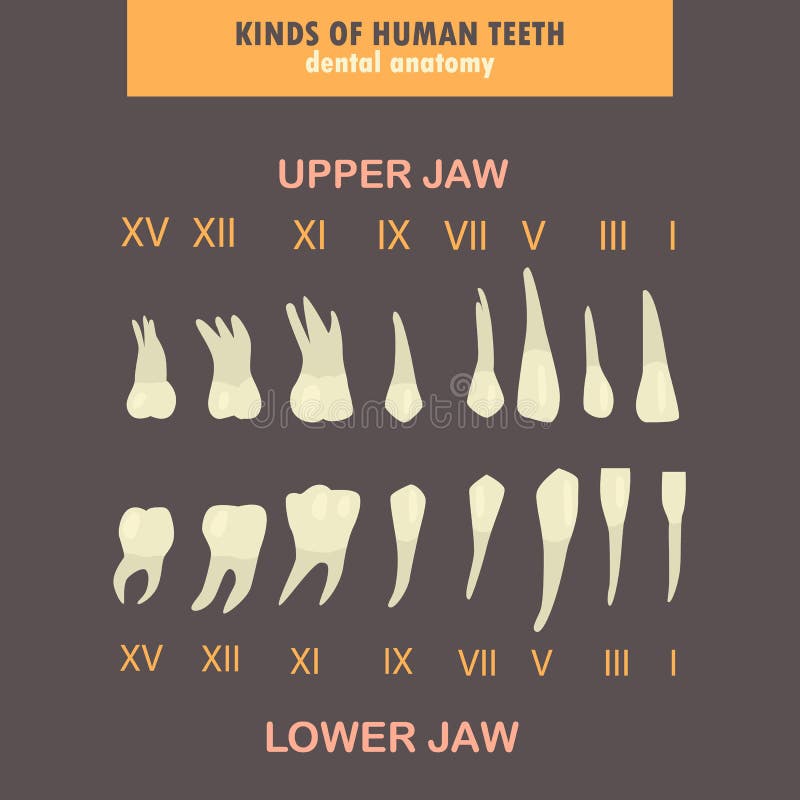 KINDS OF HUMAN TEETH
dental anatomy

UPPER JAW

XV XII XI IX VII V III I

dreamstime

XV XII XI IX VII V III I

LOWER JAW