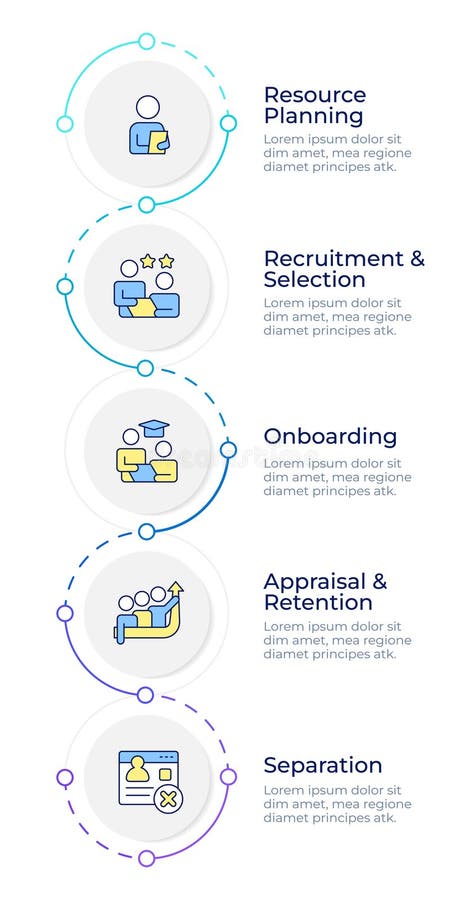 Resource Planning
Lorem ipsum dolor sit dim amet, mea regione diamet principes atk.

Recruitment & Selection
Lorem ipsum dolor sit dim amet, mea regione diamet principes atk.

Onboarding
Lorem ipsum dolor sit dim amet, mea regione diamet principes atk.

Appraisal & Retention
Lorem ipsum dolor sit dim amet, mea regione diamet principes atk.

Separation
Lorem ipsum dolor sit dim amet, mea regione diamet principes atk.