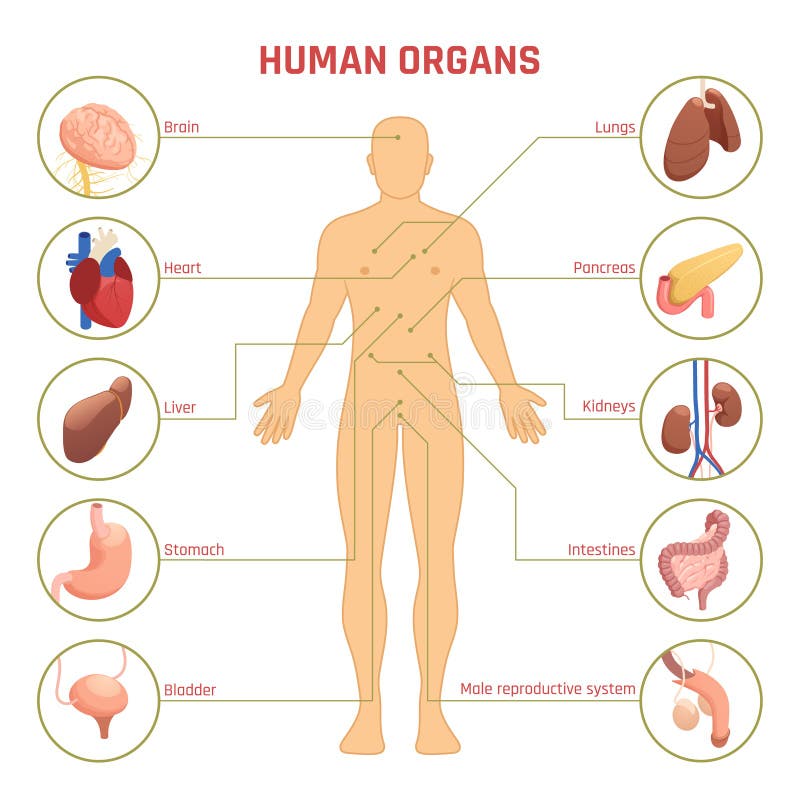 HUMAN ORGANS

Brain

Heart

Liver

Stomach

Bladder

Lungs

Pancreas

Kidneys

Intestines

Male reproductive system