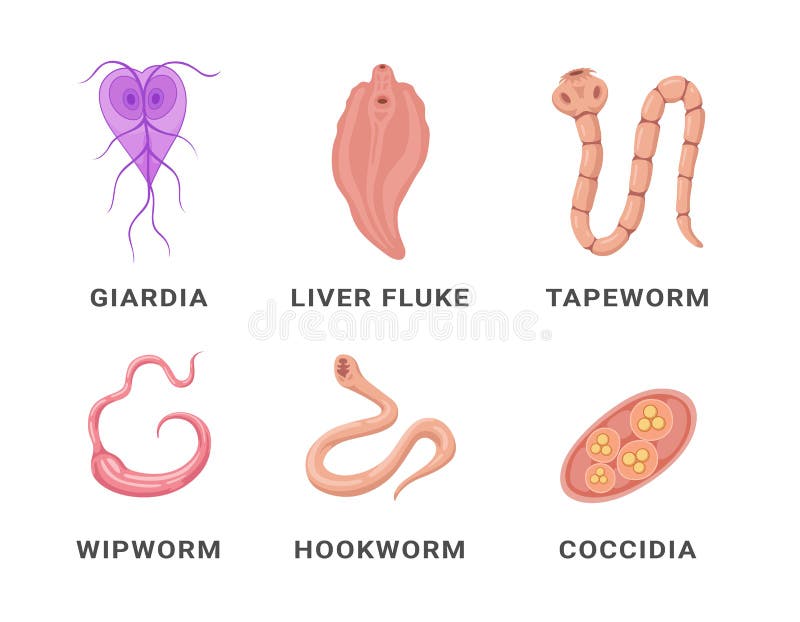 GIARDIA LIVER FLUKE TAPEWORM

dreamstime

WIPWORM HOOKWORM COCCIDIA