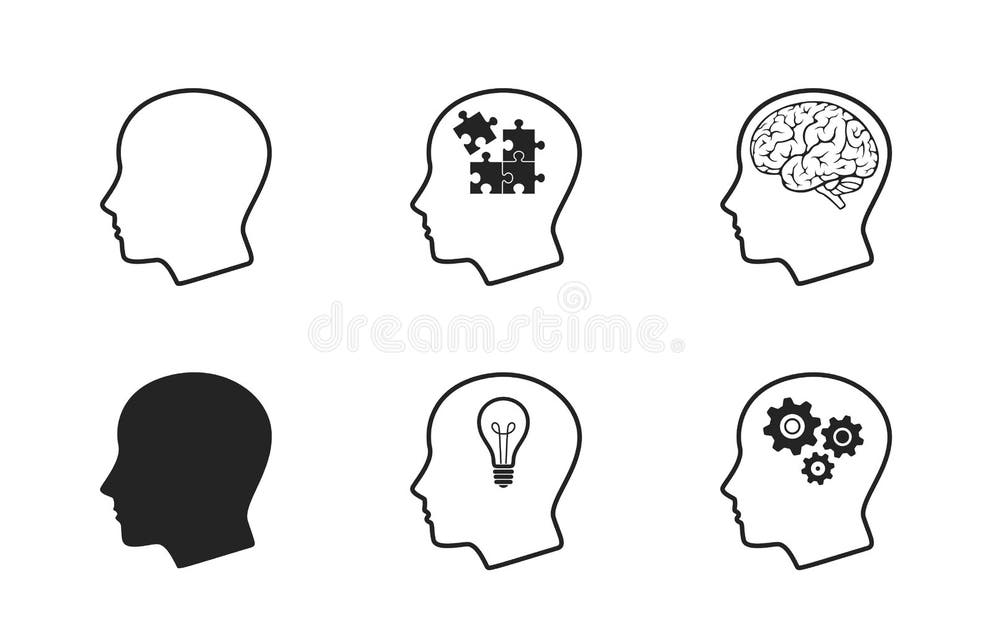 dreamstime