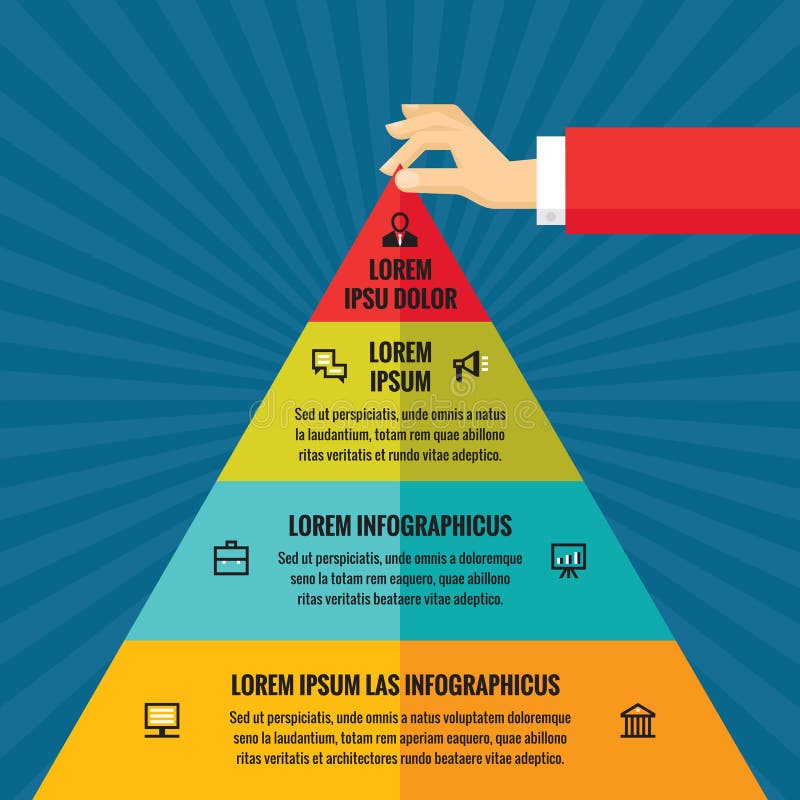 LOREM
IPSU DOLOR

LOREM
IPSUM

Sed ut perspiciatis, unde omnis a natus la laudantium, totam rem quae abillono ritas veritatis et rundo vitae adeptico.

LOREM INFOGRAPHICUS

Sed ut perspiciatis, unde omnis a doloremque seno la totam rem eaquero, quae abillono ritas veritatis beataere vitae adeptico.

LOREM IPSUM LAS INFOGRAPHICUS

Sed ut perspiciatis, unde omnis a natus voluptatem doloremque seno la laudantium, totam rem aperiam eaquero, quae abillono ritas veritatis et architectores rundo beataere vitae adeptico.