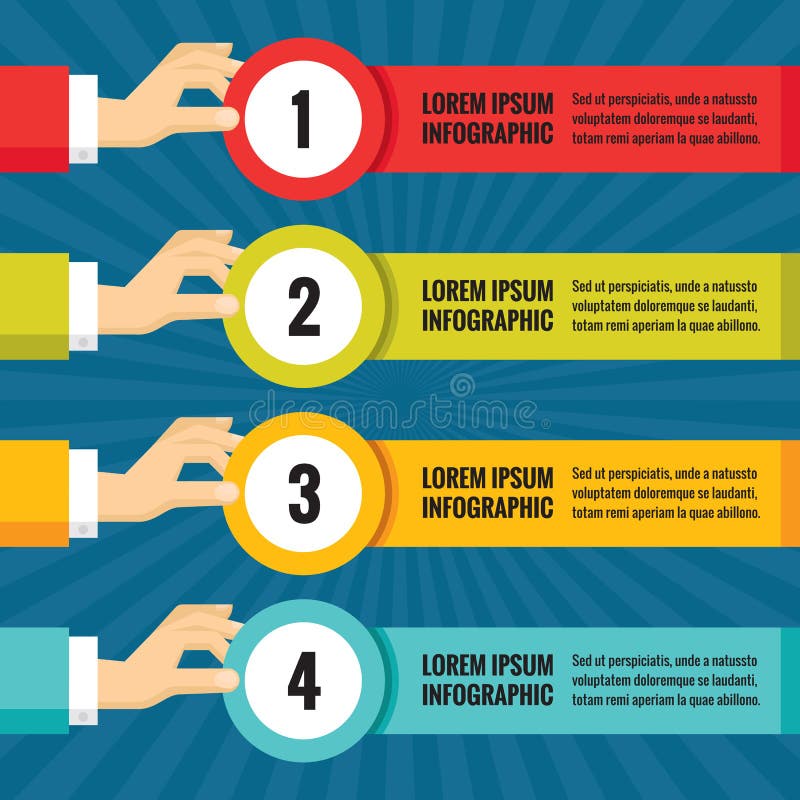 1

LOREM IPSUM INFOGRAPHIC

Sed ut perspiciatis, unde a natussto voluptatem doloremque se laudanti, totam remi aperiam la quae abillono.

2

LOREM IPSUM INFOGRAPHIC

Sed ut perspiciatis, unde a natussto voluptatem doloremque se laudanti, totam remi aperiam la quae abillono.

dreamstime

3

LOREM IPSUM INFOGRAPHIC

Sed ut perspiciatis, unde a natussto voluptatem doloremque se laudanti, totam remi aperiam la quae abillono.

4

LOREM IPSUM INFOGRAPHIC

Sed ut perspiciatis, unde a natussto voluptatem doloremque se laudanti, totam remi aperiam la quae abillono.