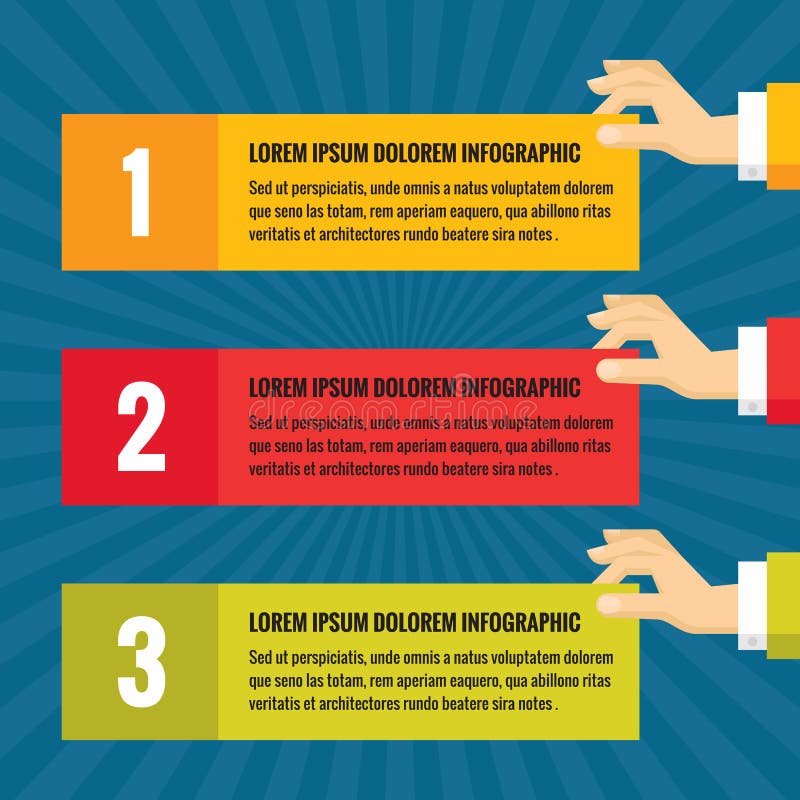 1

LOREM IPSUM DOLOREM INFOGRAPHIC

Sed ut perspiciatis, unde omnis a natus voluptatem dolorem que seno las totam, rem aperiam eaquero, qua abillono ritas veritatis et architectores rundo beatere sira notes .

2

LOREM IPSUM DOLOREM INFOGRAPHIC

dreamstime

Sed ut perspiciatis, unde omnis a natus voluptatem dolorem que seno las totam, rem aperiam eaquero, qua abillono ritas veritatis et architectores rundo beatere sira notes .

3

LOREM IPSUM DOLOREM INFOGRAPHIC

Sed ut perspiciatis, unde omnis a natus voluptatem dolorem que seno las totam, rem aperiam eaquero, qua abillono ritas veritatis et architectores rundo beatere sira notes .