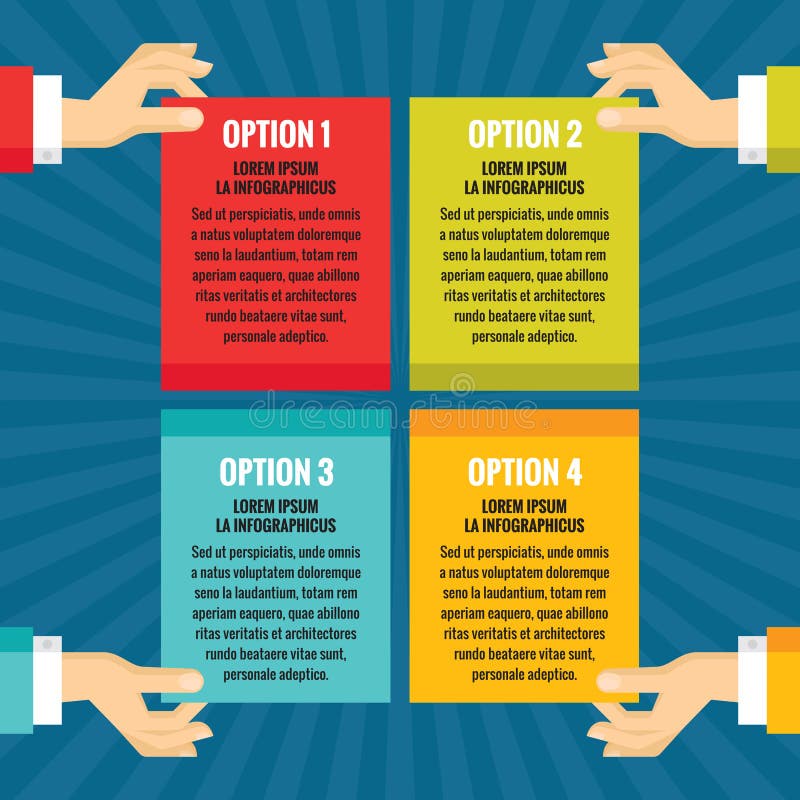 OPTION 1

LOREM IPSUM
LA INFOGRAPHICUS

Sed ut perspiciatis, unde omnis a natus voluptatem doloremque seno la laudantium, totam rem aperiam eaquero, quae abillono ritas veritatis et architectores rundo beataere vitae sunt, personale adeptico.

OPTION 2

LOREM IPSUM
LA INFOGRAPHICUS

Sed ut perspiciatis, unde omnis a natus voluptatem doloremque seno la laudantium, totam rem aperiam eaquero, quae abillono ritas veritatis et architectores rundo beataere vitae sunt, personale adeptico.

dreamstime

OPTION 3

LOREM IPSUM
LA INFOGRAPHICUS

Sed ut perspiciatis, unde omnis a natus voluptatem doloremque seno la laudantium, totam rem aperiam eaquero, quae abillono ritas veritatis et architectores rundo beataere vitae sunt, personale adeptico.

OPTION 4

LOREM IPSUM
LA INFOGRAPHICUS

Sed ut perspiciatis, unde omnis a natus voluptatem doloremque seno la laudantium, totam rem aperiam eaquero, quae abillono ritas veritatis et architectores rundo beataere vitae sunt, personale adeptico.