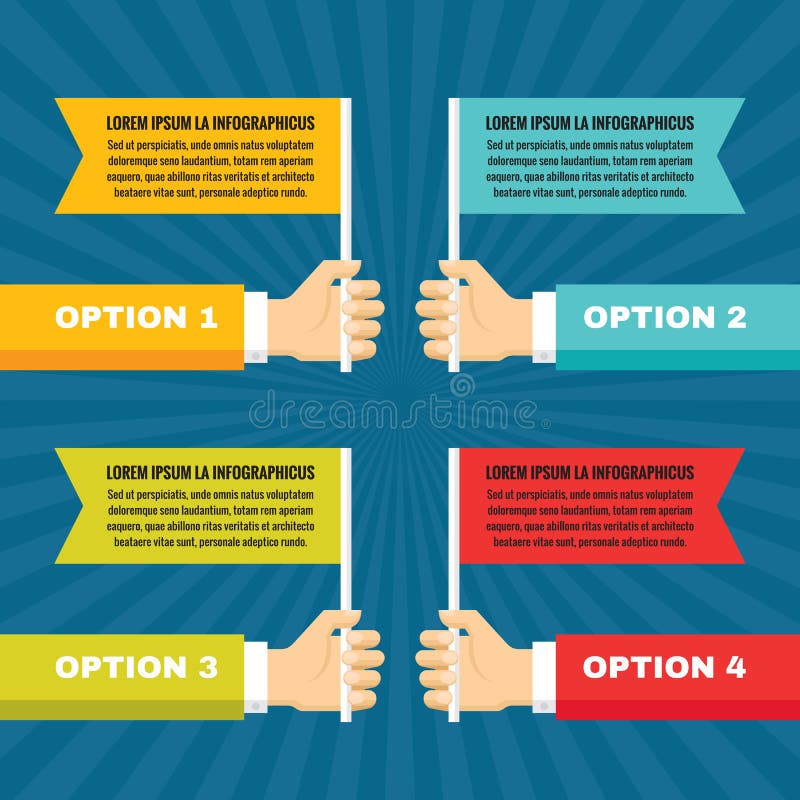 LOREM IPSUM LA INFOGRAPHICUS
Sed ut perspiciatis, unde omnis natus voluptatem doloremque seno laudantium, totam rem aperiam eaquero, quae abillono ritas veritatis et architecto beataere vitae sunt, personale adeptico rundo.

OPTION 1

LOREM IPSUM LA INFOGRAPHICUS
Sed ut perspiciatis, unde omnis natus voluptatem doloremque seno laudantium, totam rem aperiam eaquero, quae abillono ritas veritatis et architecto beataere vitae sunt, personale adeptico rundo.

OPTION 2

dreamstime

LOREM IPSUM LA INFOGRAPHICUS
Sed ut perspiciatis, unde omnis natus voluptatem doloremque seno laudantium, totam rem aperiam eaquero, quae abillono ritas veritatis et architecto beataere vitae sunt, personale adeptico rundo.

OPTION 3

LOREM IPSUM LA INFOGRAPHICUS
Sed ut perspiciatis, unde omnis natus voluptatem doloremque seno laudantium, totam rem aperiam eaquero, quae abillono ritas veritatis et architecto beataere vitae sunt, personale adeptico rundo.

OPTION 4