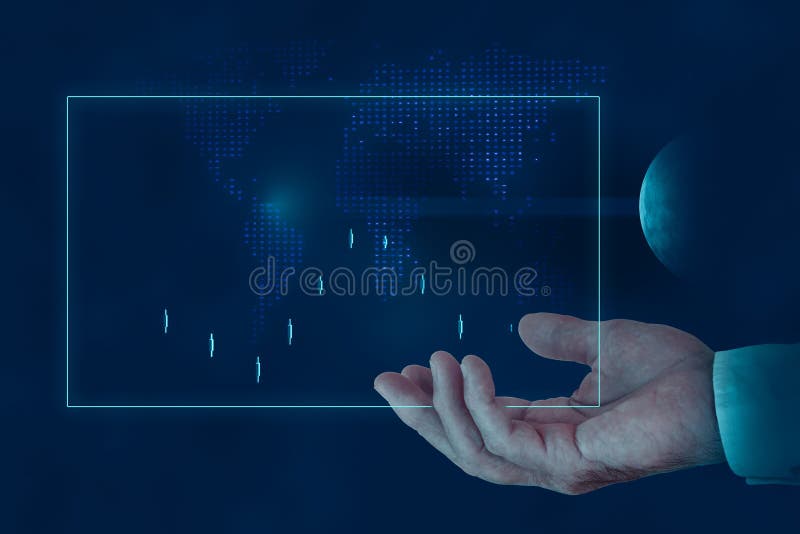 dreamstime®