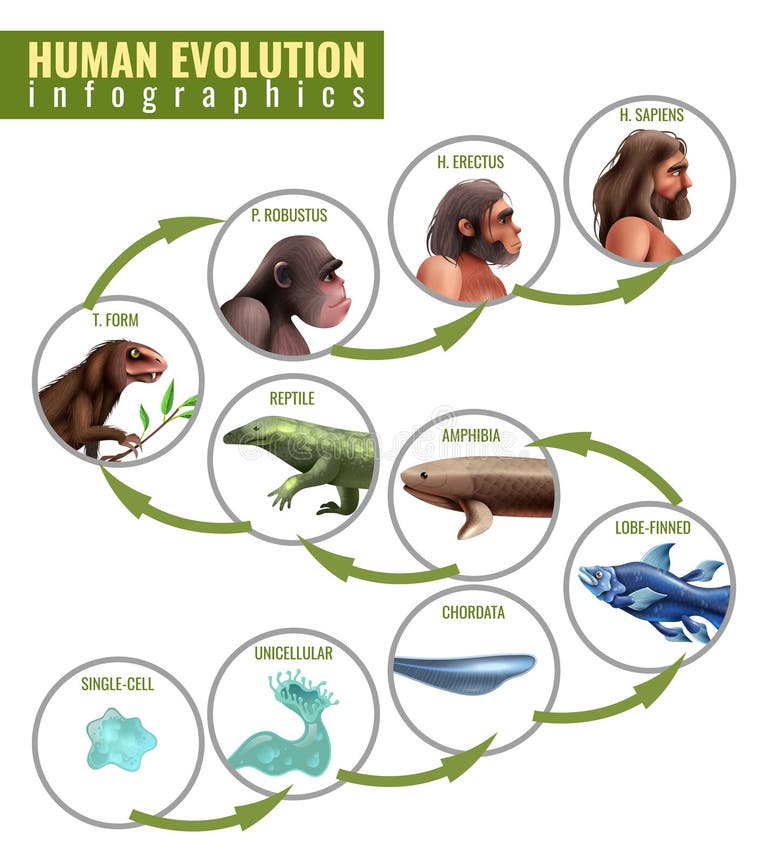 HUMAN EVOLUTION
infographics

H. SAPIENS

H. ERECTUS

P. ROBUSTUS

T. FORM

REPTILE

AMPHIBIA

LOBE-FINNED

CHORDATA

UNICELLULAR

SINGLE-CELL