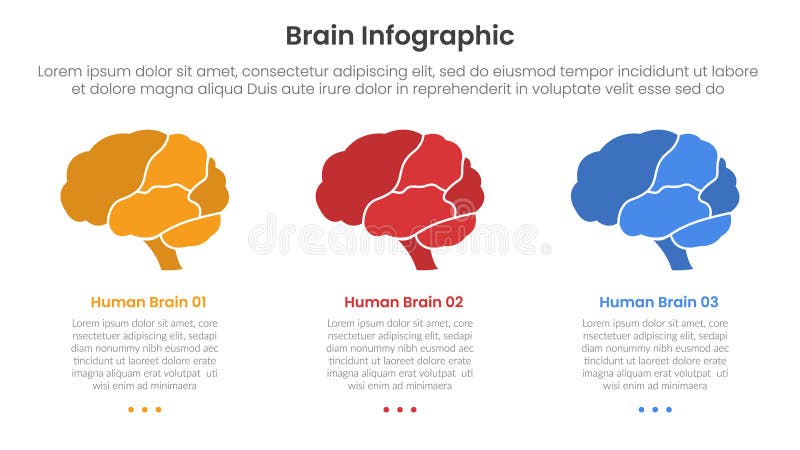 Brain Infographic

Lorem ipsum dolor sit amet, consectetur adipiscing elit, sed do eiusmod tempor incididunt ut labore et dolore magna aliqua Duis aute irure dolor in reprehenderit in voluptate velit esse sed do

dreamstime

Human Brain 01

Lorem ipsum dolor sit amet, core nsectetuer adipiscing elit, sedapi diam nonummy nibh eusmod aec tincidunt ut laoreet dolore erate imagna aliquam erat volutpat uti wisi enim ad minimaera

Human Brain 02

Lorem ipsum dolor sit amet, core nsectetuer adipiscing elit, sedapi diam nonummy nibh eusmod aec tincidunt ut laoreet dolore erate imagna aliquam erat volutpat uti wisi enim ad minimaera

Human Brain 03

Lorem ipsum dolor sit amet, core nsectetuer adipiscing elit, sedapi diam nonummy nibh eusmod aec tincidunt ut laoreet dolore erate imagna aliquam erat volutpat uti wisi enim ad minimaera