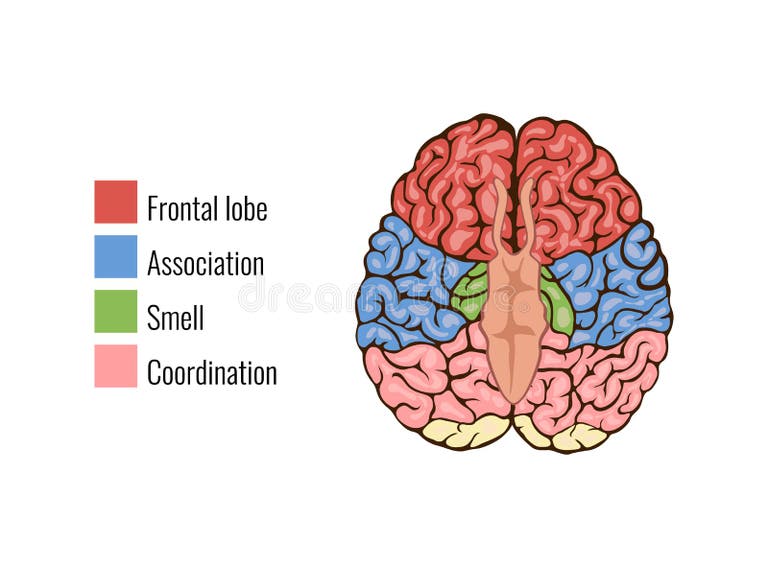 Frontal lobe
Association
Smell
Coordination

dreamstime