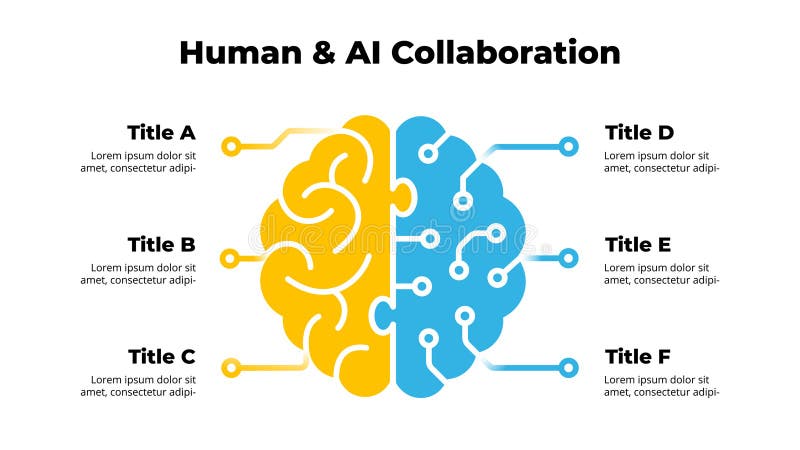 Human & AI Collaboration

Title A
Lorem ipsum dolor sit amet, consectetur adipi-

Title B
Lorem ipsum dolor sit amet, consectetur adipi-

Title C
Lorem ipsum dolor sit amet, consectetur adipi-

Title D
Lorem ipsum dolor sit amet, consectetur adipi-

Title E
Lorem ipsum dolor sit amet, consectetur adipi-

Title F
Lorem ipsum dolor sit amet, consectetur adipi-