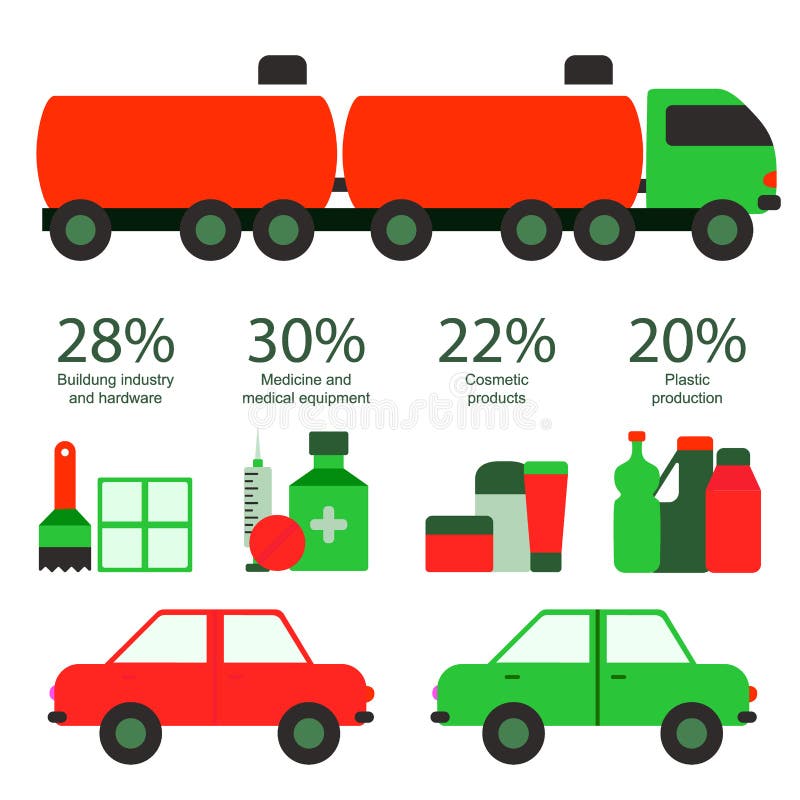 28%
Buildung industry and hardware

30%
Medicine and medical equipment

22%
Cosmetic products

20%
Plastic production

dreamstime