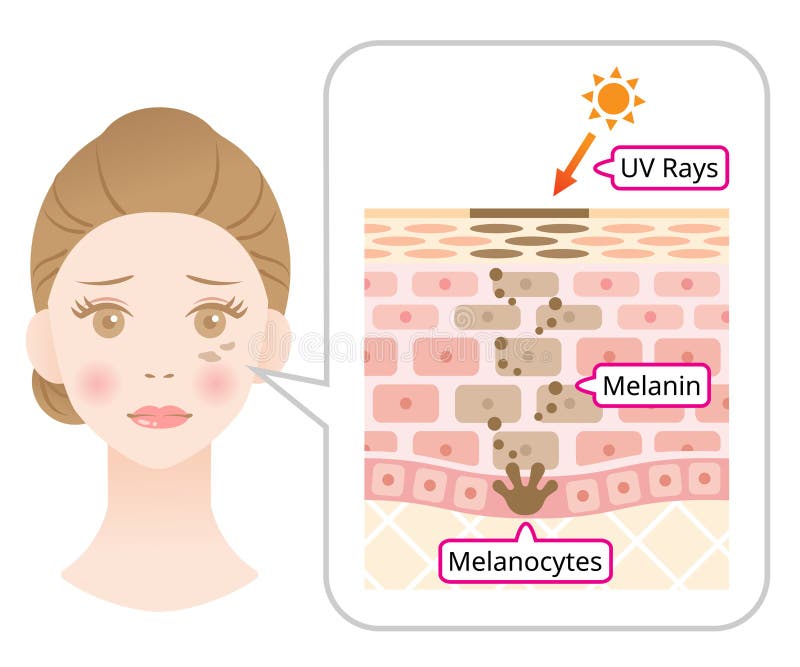 UV Rays

Melanin

Melanocytes