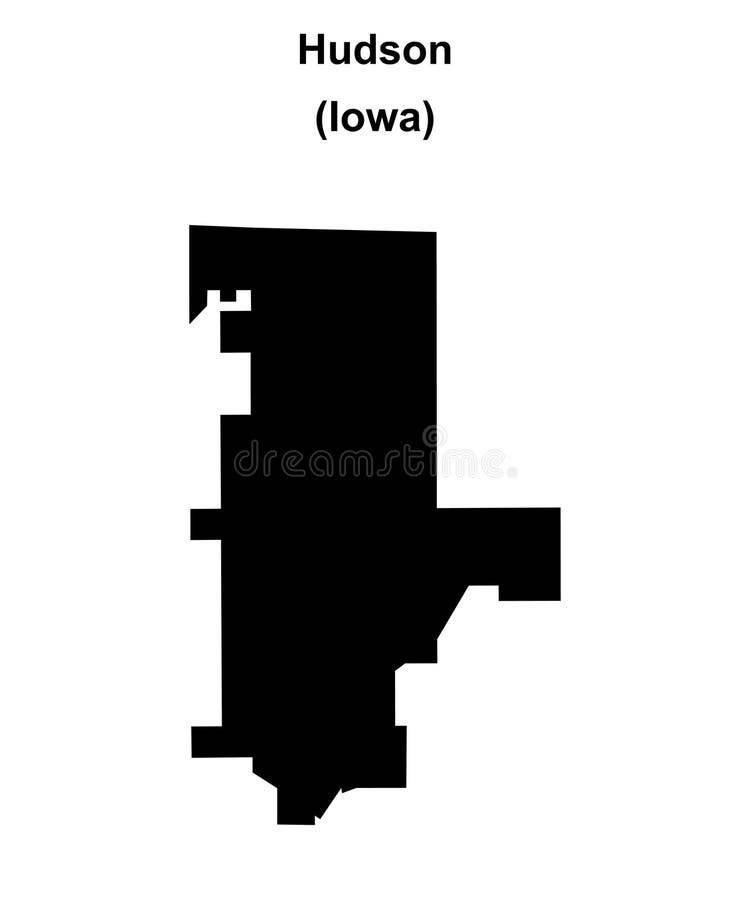 Hudson
(Iowa)

dreamstime.