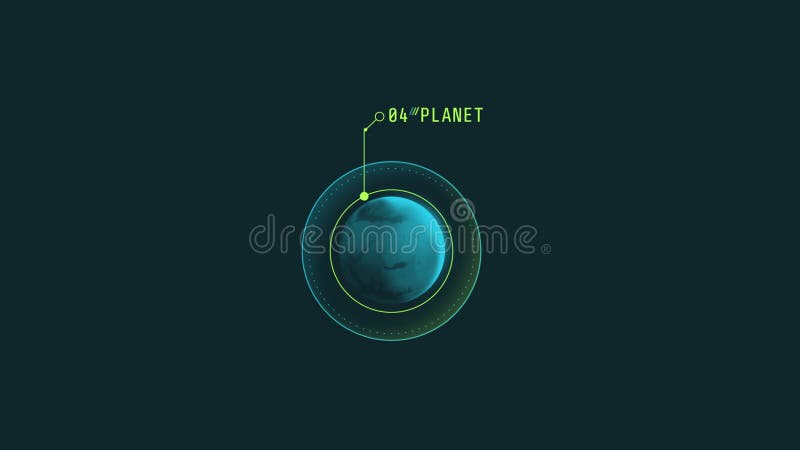 04 /// PLANET

dreamstime®