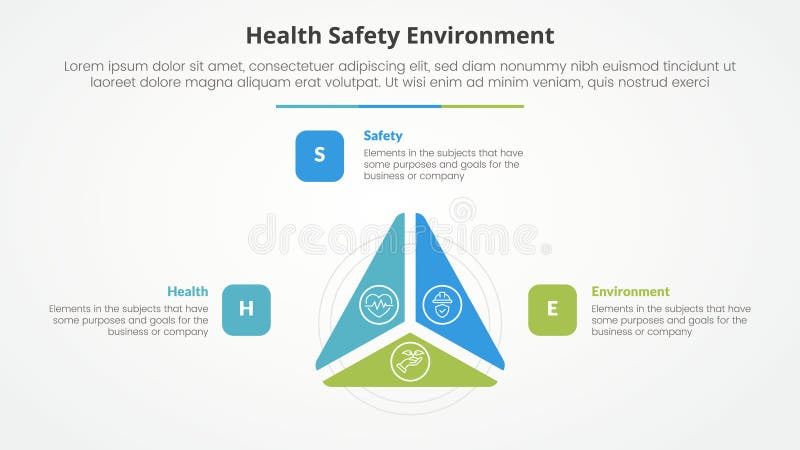 Health Safety Environment

Lorem ipsum dolor sit amet, consectetuer adipiscing elit, sed diam nonummy nibh euismod tincidunt ut laoreet dolore magna aliquam erat volutpat. Ut wisi enim ad minim veniam, quis nostrud exerci

S

Safety

Elements in the subjects that have some purposes and goals for the business or company

dreamstime

Health

Elements in the subjects that have some purposes and goals for the business or company

H

E

Environment

Elements in the subjects that have some purposes and goals for the business or company