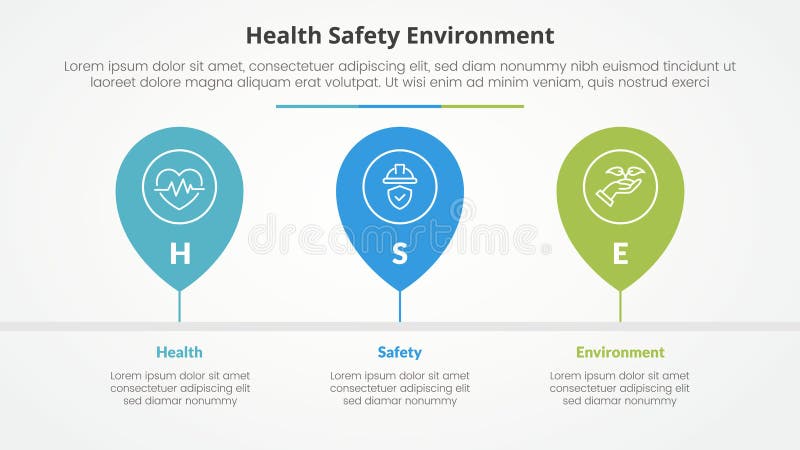 Health Safety Environment

Lorem ipsum dolor sit amet, consectetuer adipiscing elit, sed diam nonummy nibh euismod tincidunt ut laoreet dolore magna aliquam erat volutpat. Ut wisi enim ad minim veniam, quis nostrud exerci

H

S

E

dreamstime

Health

Lorem ipsum dolor sit amet consectetuer adipiscing elit sed diamar nonummy

Safety

Lorem ipsum dolor sit amet consectetuer adipiscing elit sed diamar nonummy

Environment

Lorem ipsum dolor sit amet consectetuer adipiscing elit sed diamar nonummy