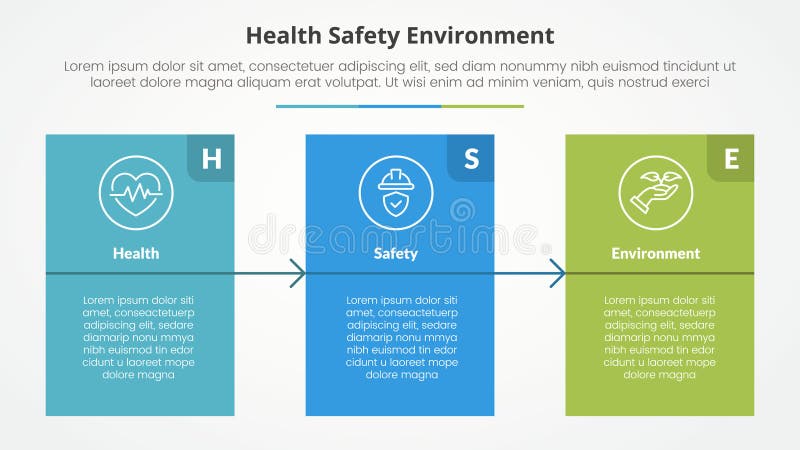 Health Safety Environment

Lorem ipsum dolor sit amet, consectetuer adipiscing elit, sed diam nonummy nibh euismod tincidunt ut laoreet dolore magna aliquam erat volutpat. Ut wisi enim ad minim veniam, quis nostrud exerci

H

Health

Lorem ipsum dolor siti amet, conseactetuerp adipiscing elit, sedare diamarip nonu mmya nibh euismod tin edor cidunt u laoreet mope dolore magna

S

Safety

Lorem ipsum dolor siti amet, conseactetuerp adipiscing elit, sedare diamarip nonu mmya nibh euismod tin edor cidunt u laoreet mope dolore magna

E

Environment

Lorem ipsum dolor siti amet, conseactetuerp adipiscing elit, sedare diamarip nonu mmya nibh euismod tin edor cidunt u laoreet mope dolore magna

dreamstime