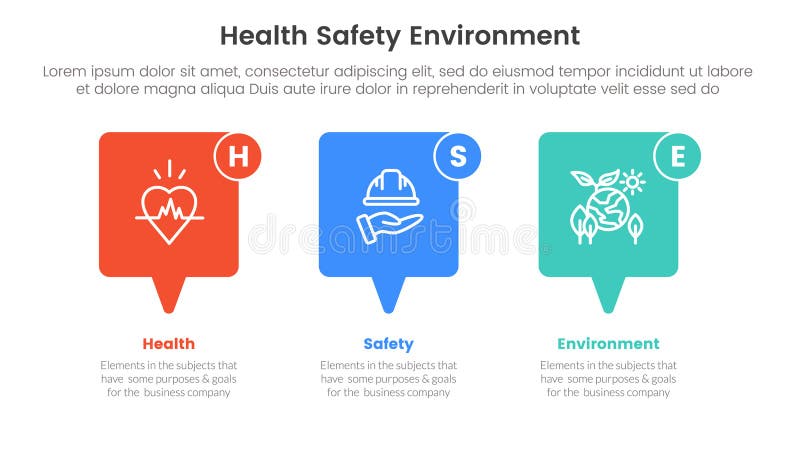 Health Safety Environment

Lorem ipsum dolor sit amet, consectetur adipiscing elit, sed do eiusmod tempor incididunt ut labore et dolore magna aliqua Duis aute irure dolor in reprehenderit in voluptate velit esse sed do

H

S

E

dreamstime

Health

Elements in the subjects that have some purposes & goals for the business company

Safety

Elements in the subjects that have some purposes & goals for the business company

Environment

Elements in the subjects that have some purposes & goals for the business company