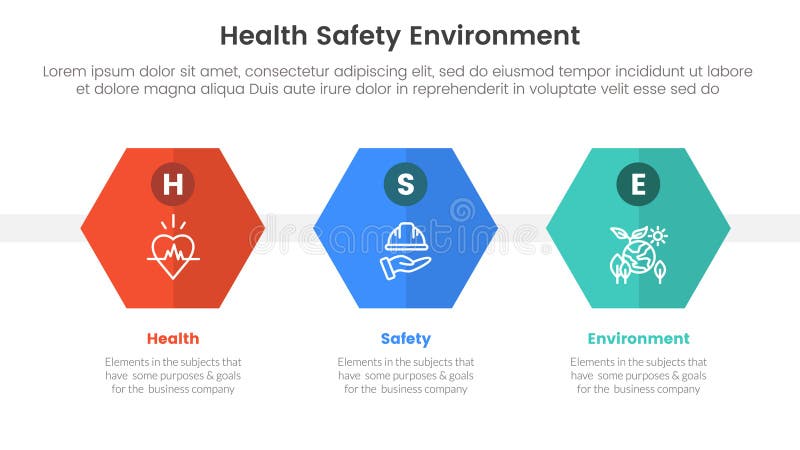 Health Safety Environment

Lorem ipsum dolor sit amet, consectetur adipiscing elit, sed do eiusmod tempor incididunt ut labore et dolore magna aliqua Duis aute irure dolor in reprehenderit in voluptate velit esse sed do

H

S

E

dreamstime

Health

Elements in the subjects that have some purposes & goals for the business company

Safety

Elements in the subjects that have some purposes & goals for the business company

Environment

Elements in the subjects that have some purposes & goals for the business company