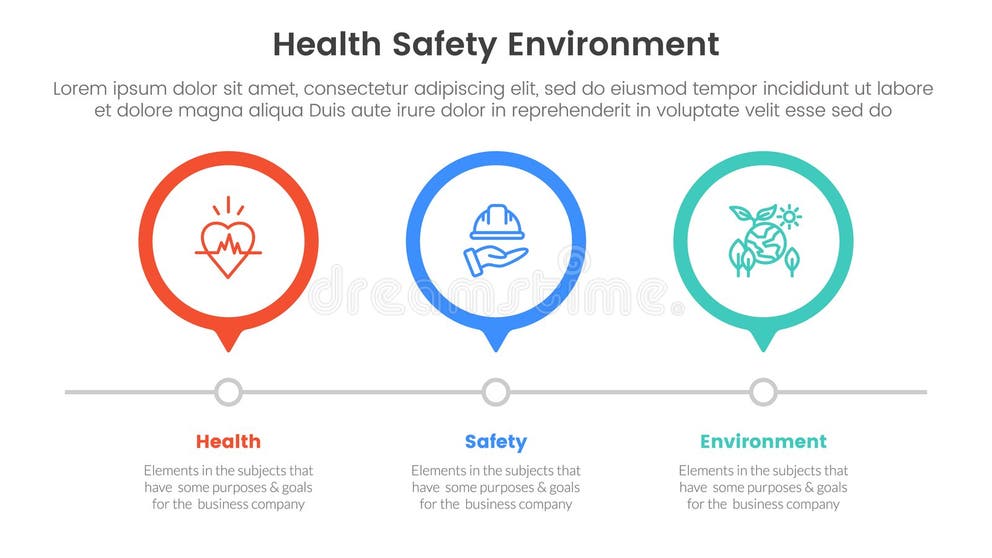 Health Safety Environment

Lorem ipsum dolor sit amet, consectetur adipiscing elit, sed do eiusmod tempor incididunt ut labore et dolore magna aliqua Duis aute irure dolor in reprehenderit in voluptate velit esse sed do

dreamstime

Health

Elements in the subjects that have some purposes & goals for the business company

Safety

Elements in the subjects that have some purposes & goals for the business company

Environment

Elements in the subjects that have some purposes & goals for the business company