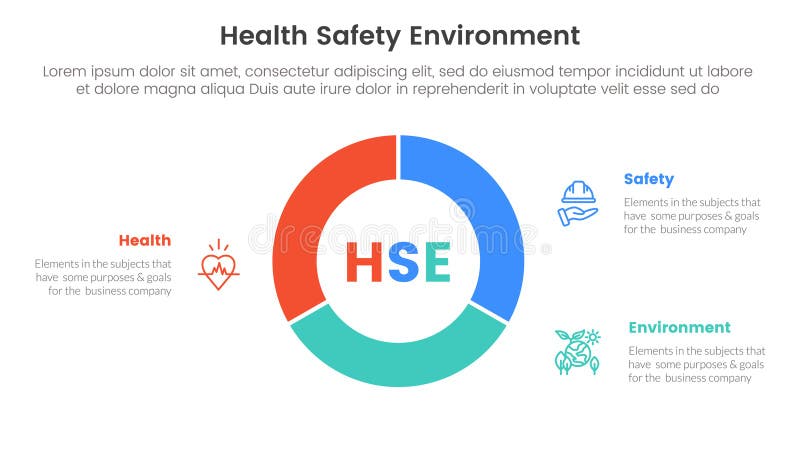 Health Safety Environment

Lorem ipsum dolor sit amet, consectetur adipiscing elit, sed do eiusmod tempor incididunt ut labore et dolore magna aliqua Duis aute irure dolor in reprehenderit in voluptate velit esse sed do

Health

Elements in the subjects that have some purposes & goals for the business company

HSE

dreamstime

Safety

Elements in the subjects that have some purposes & goals for the business company

Environment

Elements in the subjects that have some purposes & goals for the business company