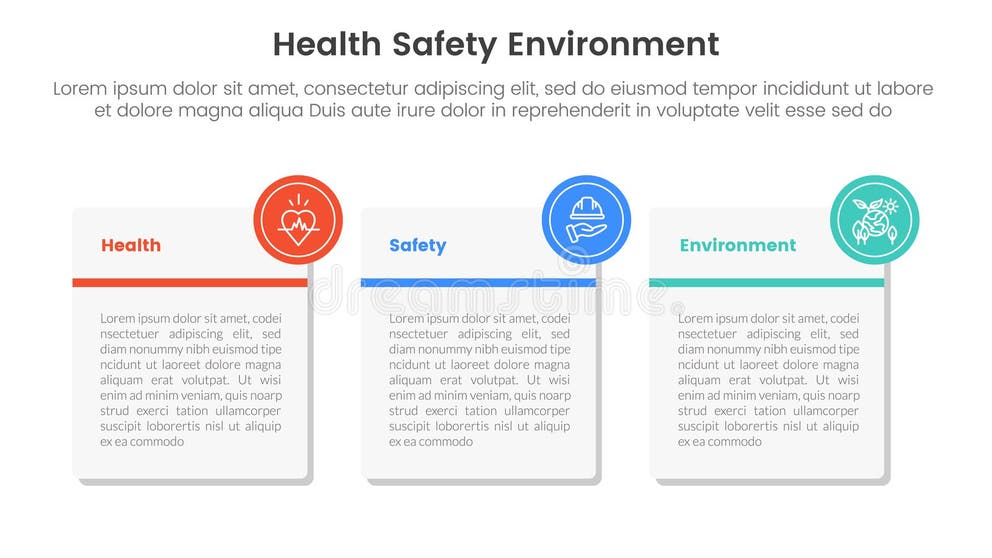 Health Safety Environment

Lorem ipsum dolor sit amet, consectetur adipiscing elit, sed do eiusmod tempor incididunt ut labore et dolore magna aliqua Duis aute irure dolor in reprehenderit in voluptate velit esse sed do

Health

Lorem ipsum dolor sit amet, codei nsectetuer adipiscing elit, sed diam nonummy nibh euismod tipe ncidunt ut laoreet dolore magna aliquam erat volutpat. Ut wisi enim ad minim veniam, quis noarp strud exerci tation ullamcorper suscipit lobortis nisl ut aliquip ex ea commodo

Safety

Lorem ipsum dolor sit amet, codei nsectetuer adipiscing elit, sed diam nonummy nibh euismod tipe ncidunt ut laoreet dolore magna aliquam erat volutpat. Ut wisi enim ad minim veniam, quis noarp strud exerci tation ullamcorper suscipit lobortis nisl ut aliquip ex ea commodo

Environment

Lorem ipsum dolor sit amet, codei nsectetuer adipiscing elit, sed diam nonummy nibh euismod tipe ncidunt ut laoreet dolore magna aliquam erat volutpat. Ut wisi enim ad minim veniam, quis noarp strud exerci tation ullamcorper suscipit lobortis nisl ut aliquip ex ea commodo

dreamstime