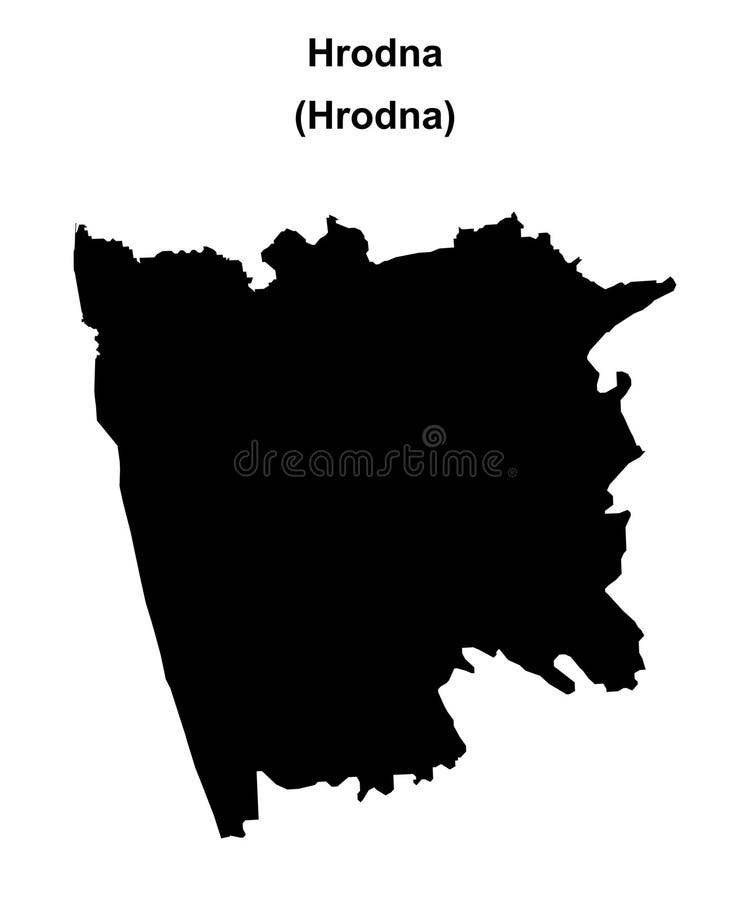 Hrodna
(Hrodna)

dreamstime