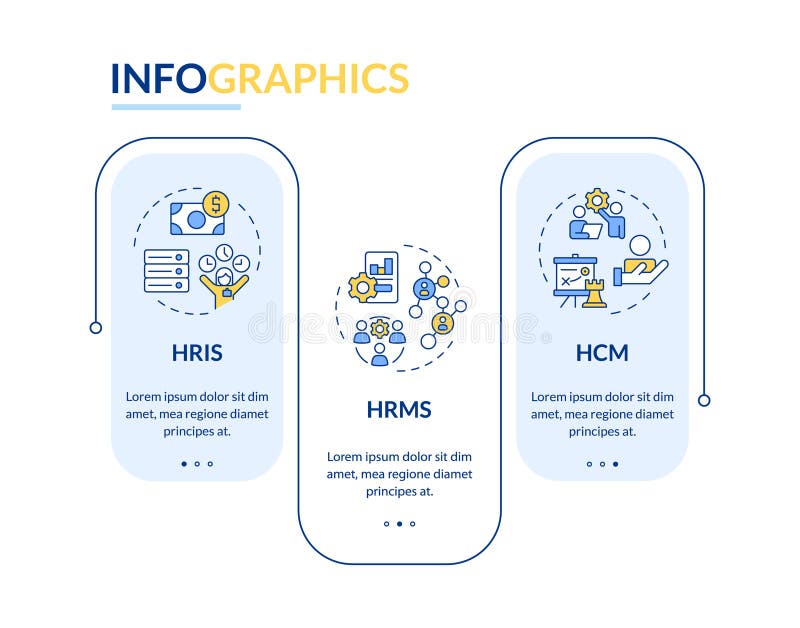 INFOGRAPHICS

HRIS

Lorem ipsum dolor sit dim amet, mea regione diamet principes at.

HRMS

Lorem ipsum dolor sit dim amet, mea regione diamet principes at.

HCM

Lorem ipsum dolor sit dim amet, mea regione diamet principes at.

dreamstime