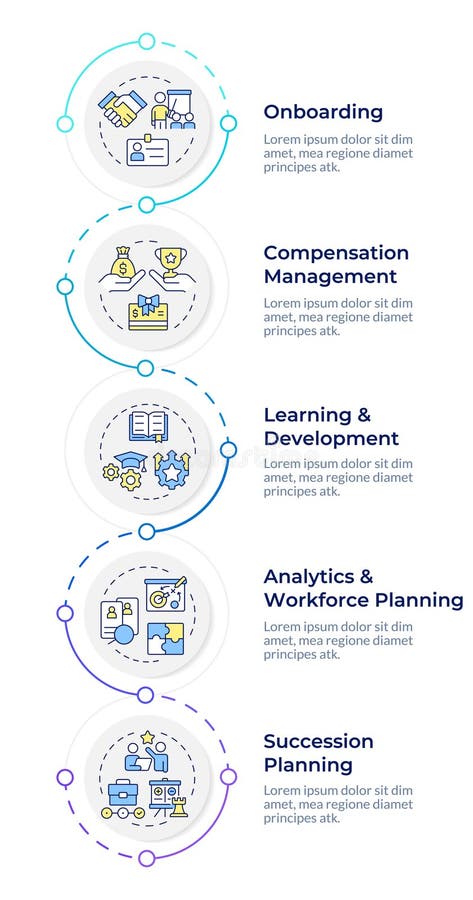 Onboarding

Lorem ipsum dolor sit dim amet, mea regione diamet principes atk.

Compensation Management

Lorem ipsum dolor sit dim amet, mea regione diamet principes atk.

Learning & Development

Lorem ipsum dolor sit dim amet, mea regione diamet principes atk.

Analytics & Workforce Planning

Lorem ipsum dolor sit dim amet, mea regione diamet principes atk.

Succession Planning

Lorem ipsum dolor sit dim amet, mea regione diamet principes atk.