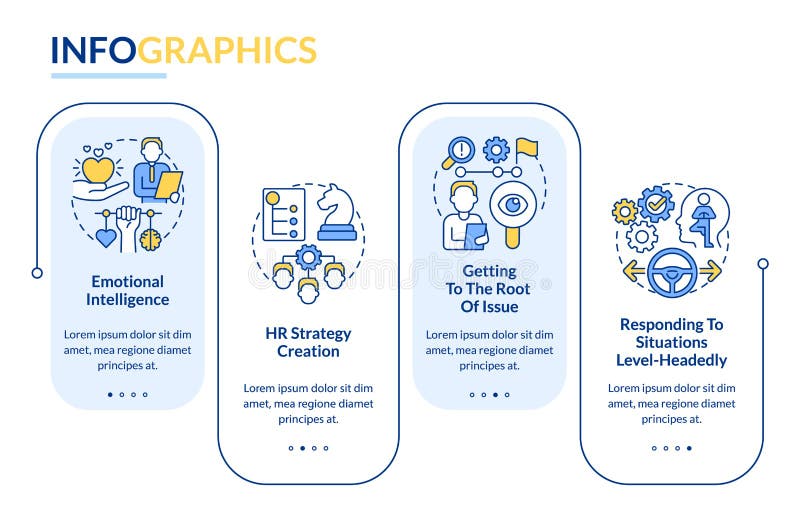 INFOGRAPHICS

Emotional Intelligence

Lorem ipsum dolor sit dim amet, mea regione diamet principes at.

HR Strategy Creation

Lorem ipsum dolor sit dim amet, mea regione diamet principes at.

Getting To The Root Of Issue

Lorem ipsum dolor sit dim amet, mea regione diamet principes at.

Responding To Situations Level-Headedly

Lorem ipsum dolor sit dim amet, mea regione diamet principes at.