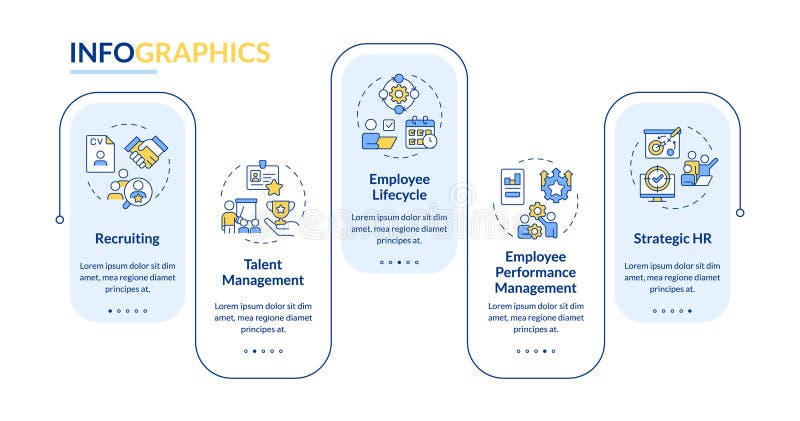 INFOGRAPHICS

CV

Recruiting

Lorem ipsum dolor sit dim amet, mea regione diamet principes at.

Talent Management

Lorem ipsum dolor sit dim amet, mea regione diamet principes at.

Employee Lifecycle

Lorem ipsum dolor sit dim amet, mea regione diamet principes at.

Employee Performance Management

Lorem ipsum dolor sit dim amet, mea regione diamet principes at.

Strategic HR

Lorem ipsum dolor sit dim amet, mea regione diamet principes at.