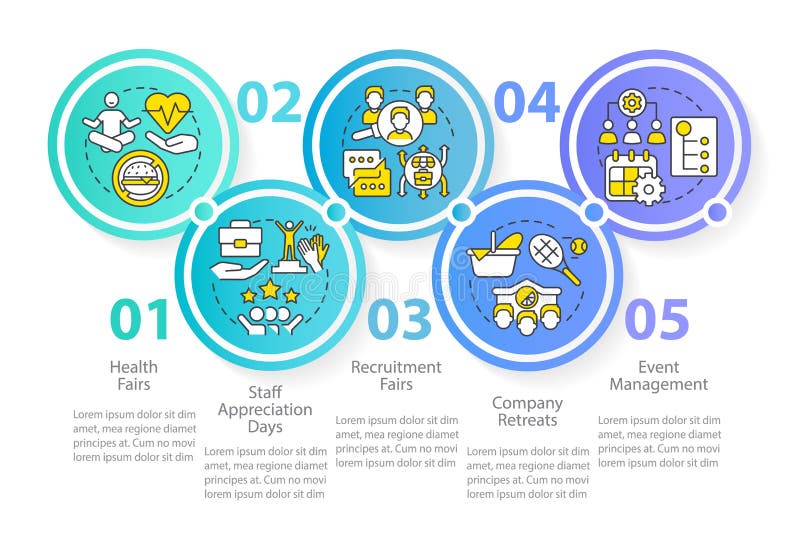 01

Health Fairs

Lorem ipsum dolor sit dim amet, mea regione diamet principes at. Cum no movi lorem ipsum dolor sit dim

02

Staff Appreciation Days

Lorem ipsum dolor sit dim amet, mea regione diamet principes at. Cum no movi lorem ipsum dolor sit dim

03

Recruitment Fairs

Lorem ipsum dolor sit dim amet, mea regione diamet principes at. Cum no movi lorem ipsum dolor sit dim

04

Company Retreats

Lorem ipsum dolor sit dim amet, mea regione diamet principes at. Cum no movi lorem ipsum dolor sit dim

05

Event Management

Lorem ipsum dolor sit dim amet, mea regione diamet principes at. Cum no movi lorem ipsum dolor sit dim