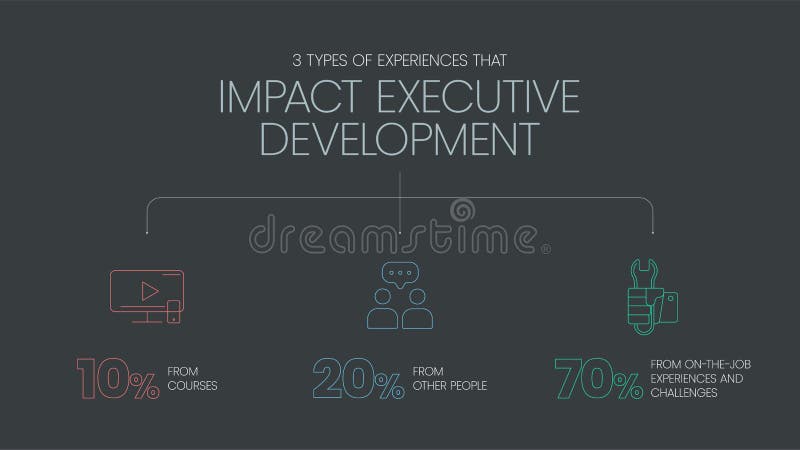 3 TYPES OF EXPERIENCES THAT

IMPACT EXECUTIVE DEVELOPMENT

dreamstime®

10% FROM COURSES

20% FROM OTHER PEOPLE

70% FROM ON-THE-JOB EXPERIENCES AND CHALLENGES