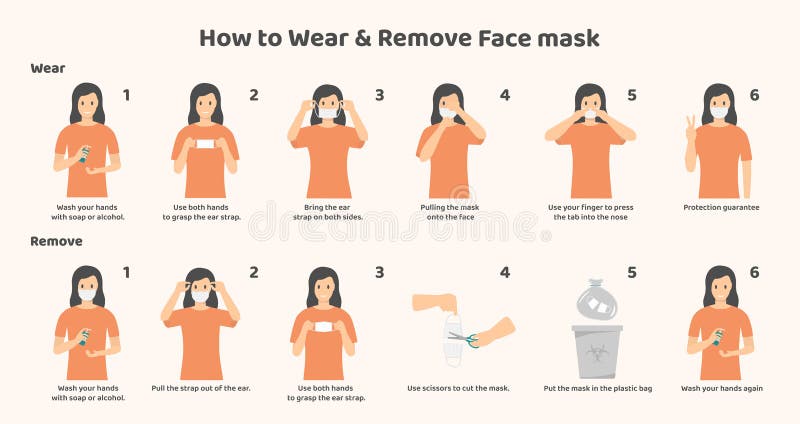 How to Wear & Remove Face mask

Wear

1
Wash your hands with soap or alcohol.

2
Use both hands to grasp the ear strap.

3
Bring the ear strap on both sides.

4
Pulling the mask onto the face

5
Use your finger to press the tab into the nose

6
Protection guarantee

dreamstime

Remove

1
Wash your hands with soap or alcohol.

2
Pull the strap out of the ear.

3
Use both hands to grasp the ear strap.

4
Use scissors to cut the mask.

5
Put the mask in the plastic bag

6
Wash your hands again