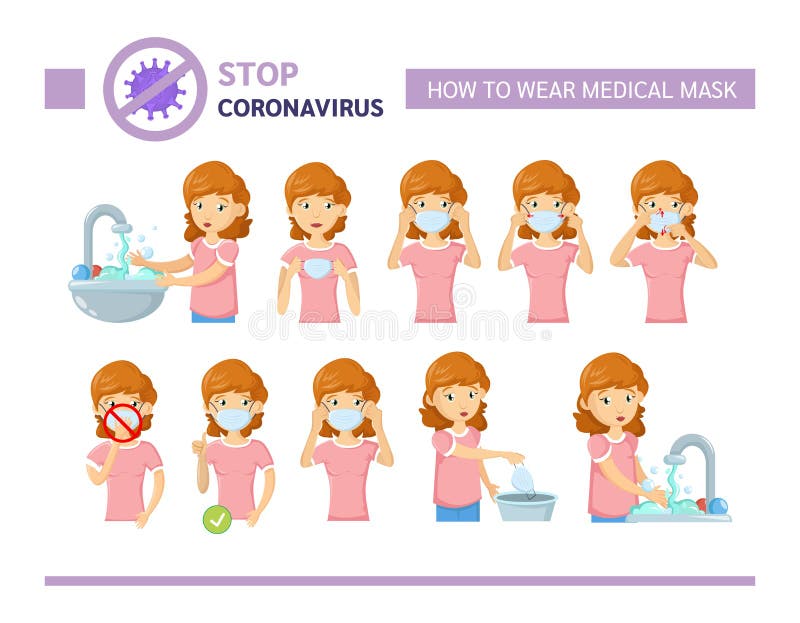 STOP
CORONAVIRUS

HOW TO WEAR MEDICAL MASK

dreamstime