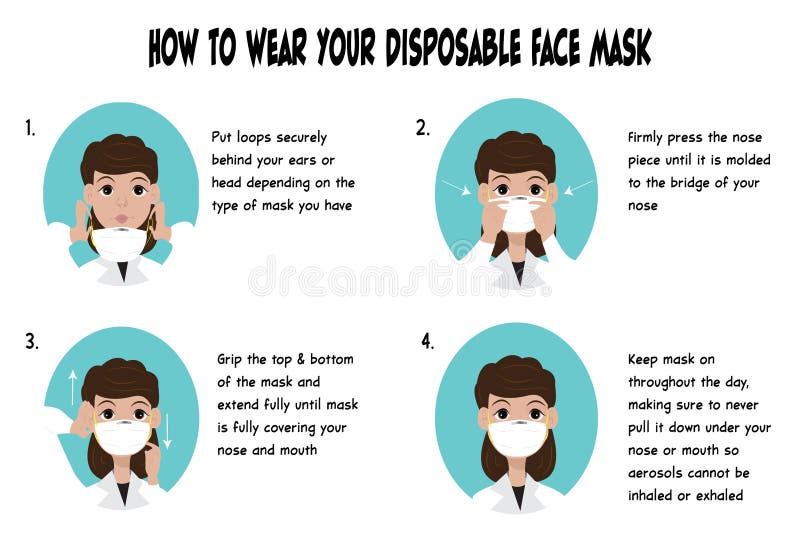 HOW TO WEAR YOUR DISPOSABLE FACE MASK

1.

Put loops securely behind your ears or head depending on the type of mask you have

2.

Firmly press the nose piece until it is molded to the bridge of your nose

dreamstime

3.

Grip the top & bottom of the mask and extend fully until mask is fully covering your nose and mouth

4.

Keep mask on throughout the day, making sure to never pull it down under your nose or mouth so aerosols cannot be inhaled or exhaled