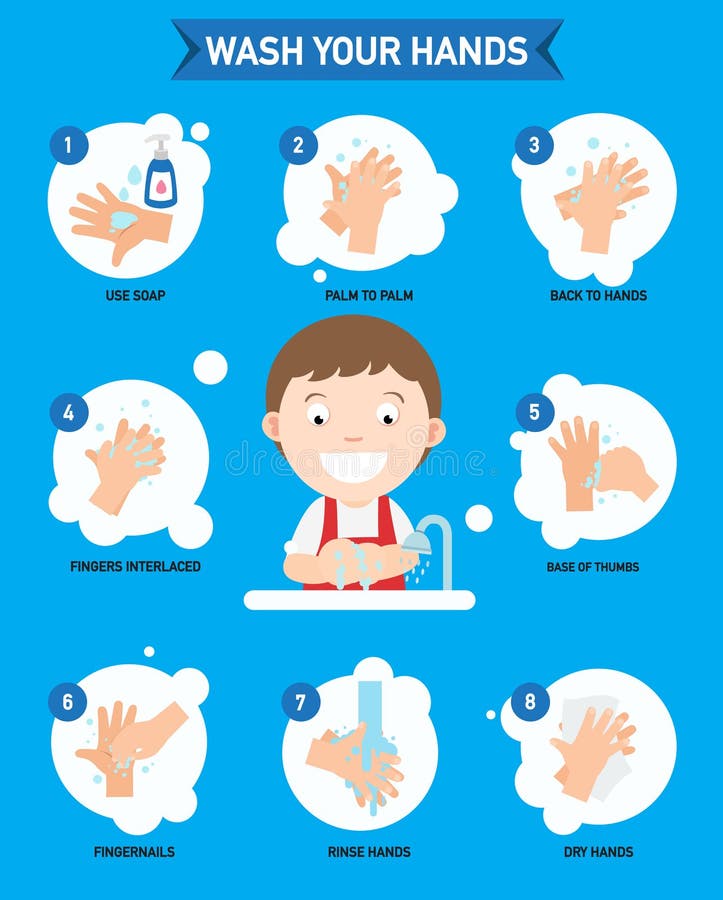 WASH YOUR HANDS

1
USE SOAP

2
PALM TO PALM

3
BACK TO HANDS

4
FINGERS INTERLACED

dreamstime

5
BASE OF THUMBS

6
FINGERNAILS

7
RINSE HANDS

8
DRY HANDS