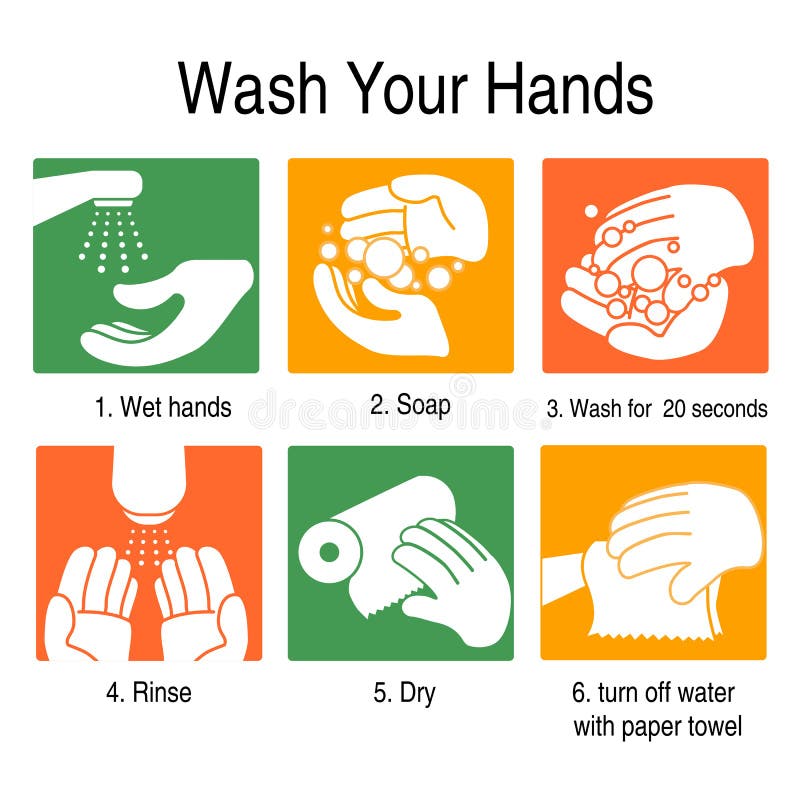 Wash Your Hands

1. Wet hands

2. Soap

3. Wash for 20 seconds

dreamstime

4. Rinse

5. Dry

6. turn off water with paper towel