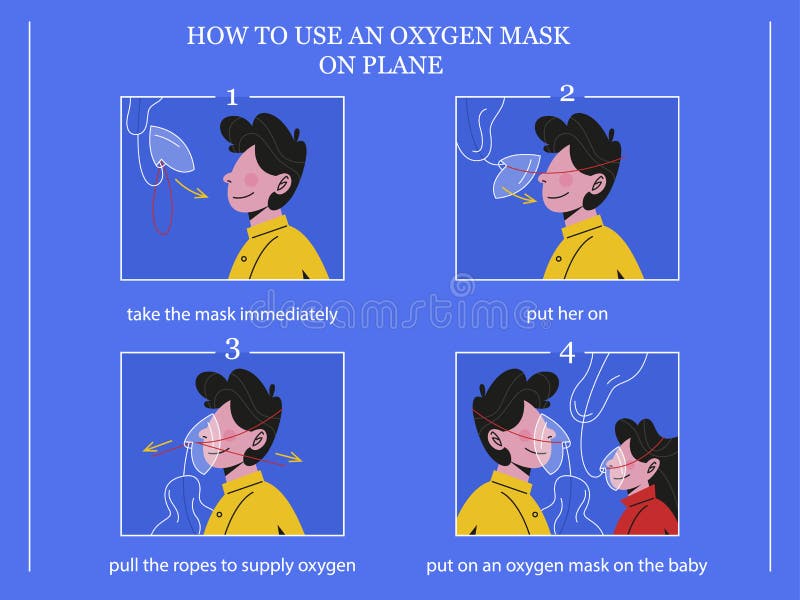 HOW TO USE AN OXYGEN MASK ON PLANE

1

take the mask immediately

2

put her on

dreamstime

3

pull the ropes to supply oxygen

4

put on an oxygen mask on the baby