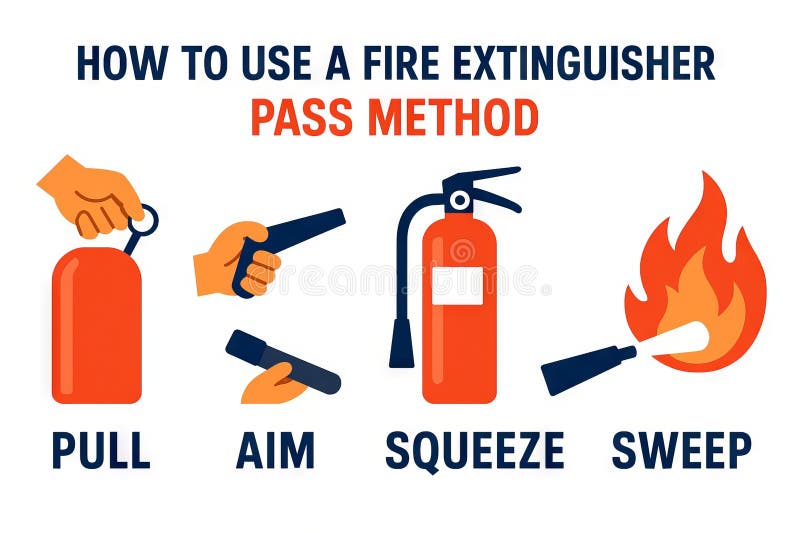 HOW TO USE A FIRE EXTINGUISHER
PASS METHOD

dreamstime

PULL AIM SQUEEZE SWEEP