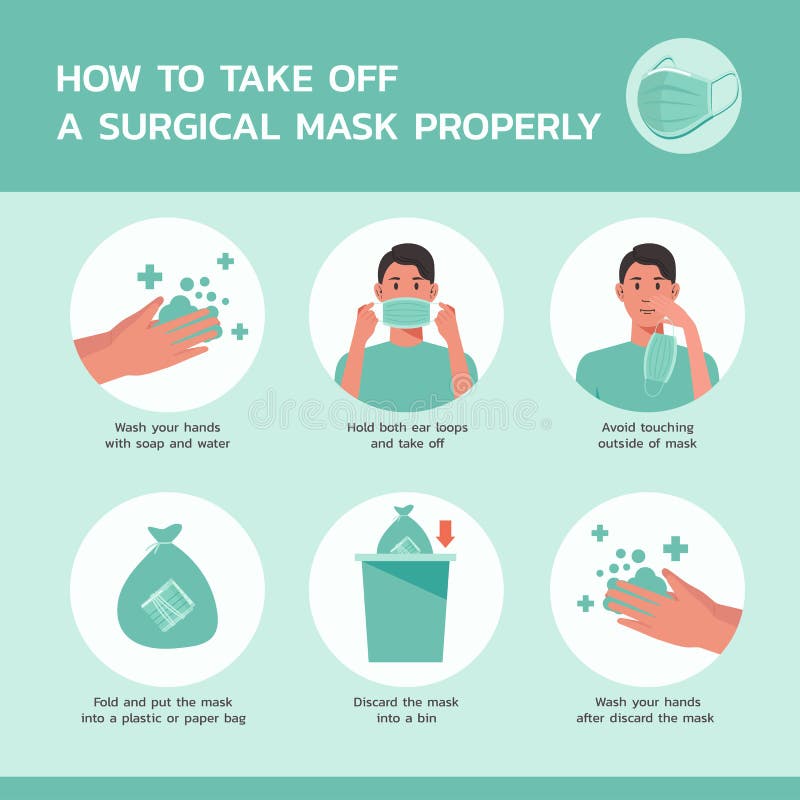 HOW TO TAKE OFF
A SURGICAL MASK PROPERLY

Wash your hands with soap and water

Hold both ear loops and take off

Avoid touching outside of mask

dreamstime

Fold and put the mask into a plastic or paper bag

Discard the mask into a bin

Wash your hands after discard the mask