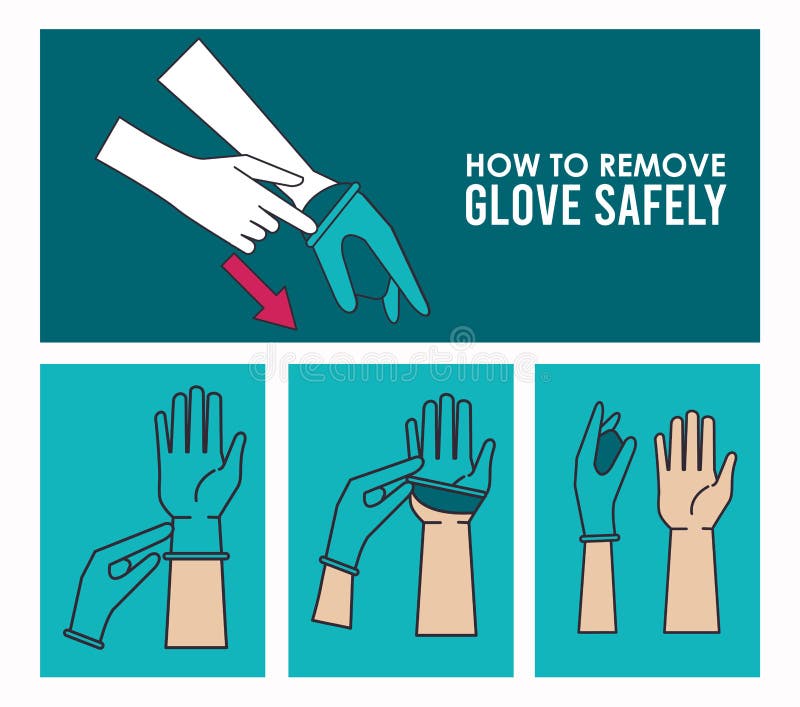 HOW TO REMOVE
GLOVE SAFELY

dreamstime