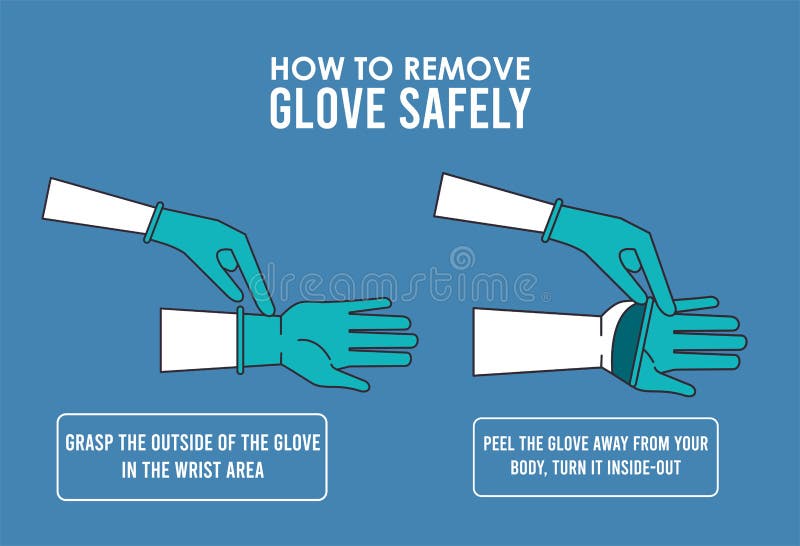 HOW TO REMOVE
GLOVE SAFELY

dreamstime

GRASP THE OUTSIDE OF THE GLOVE IN THE WRIST AREA

PEEL THE GLOVE AWAY FROM YOUR BODY, TURN IT INSIDE-OUT