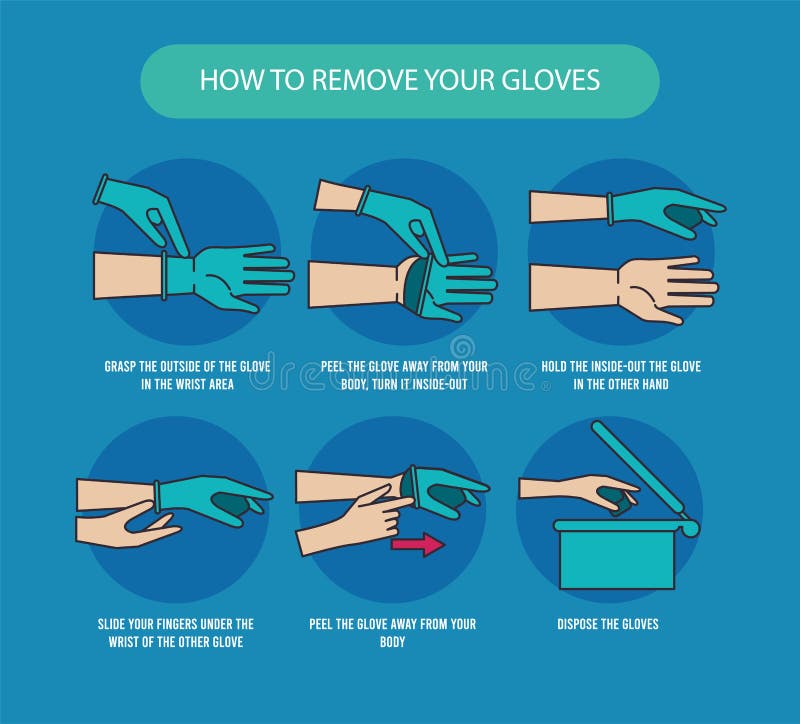 HOW TO REMOVE YOUR GLOVES

GRASP THE OUTSIDE OF THE GLOVE IN THE WRIST AREA

PEEL THE GLOVE AWAY FROM YOUR BODY, TURN IT INSIDE-OUT

HOLD THE INSIDE-OUT THE GLOVE IN THE OTHER HAND

dreamstime

SLIDE YOUR FINGERS UNDER THE WRIST OF THE OTHER GLOVE

PEEL THE GLOVE AWAY FROM YOUR BODY

DISPOSE THE GLOVES