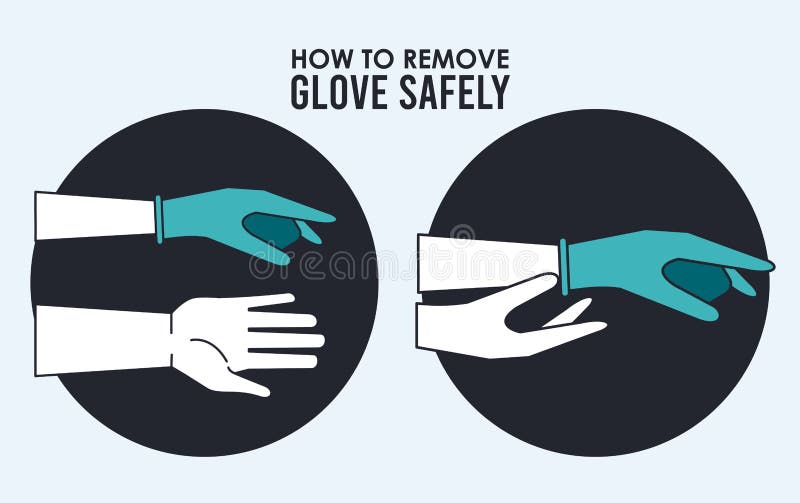 HOW TO REMOVE
GLOVE SAFELY

dreamstime